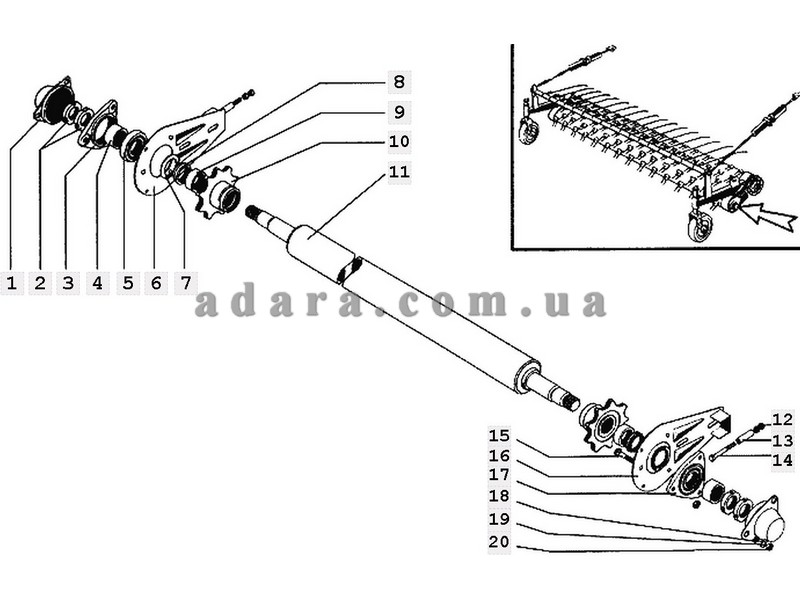 8
9
10
11
1 2 3 4 5 6 7
adara.com.ua
12
13
14
15
16
17
18
19
20